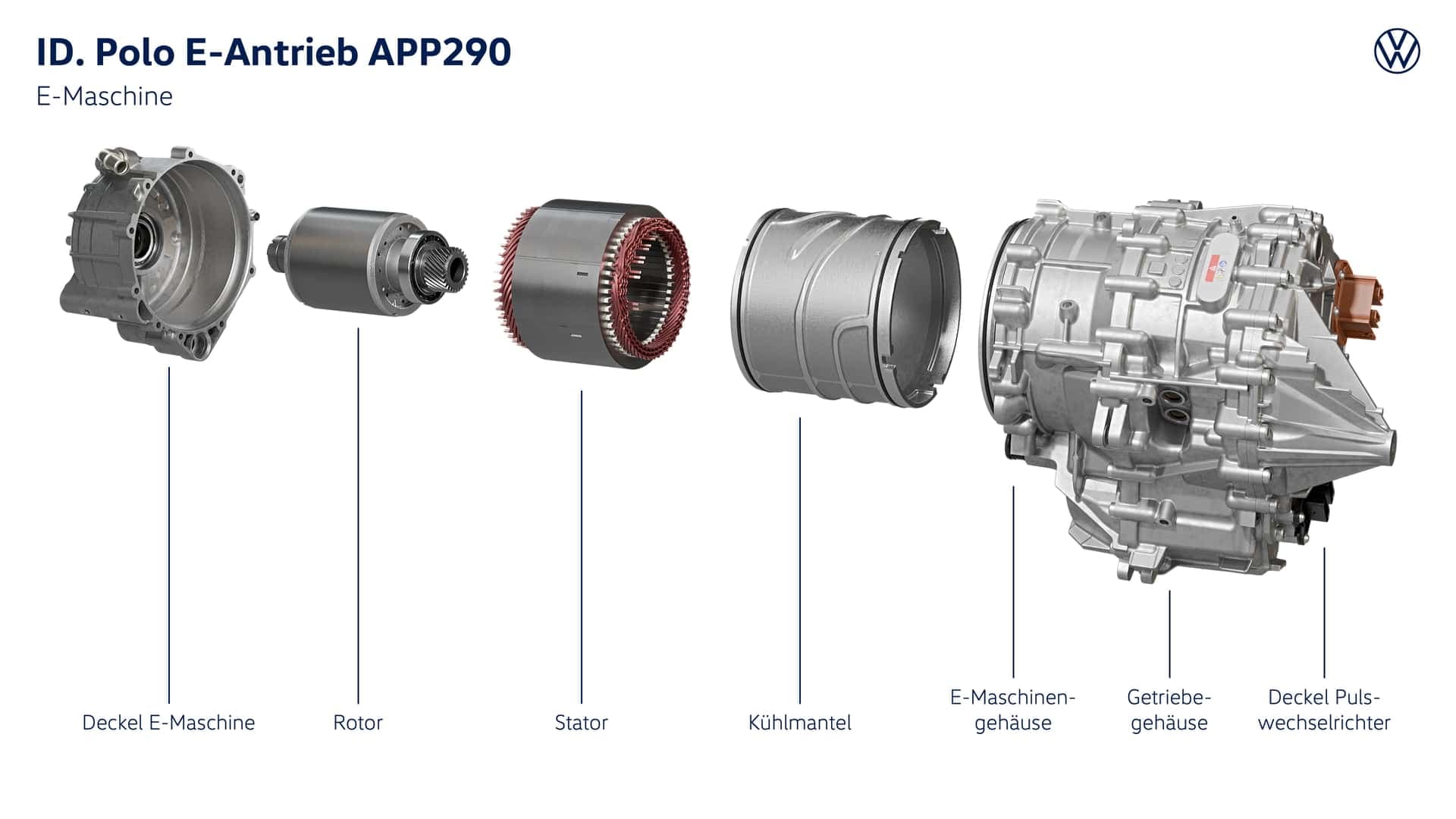 ID. Polo E-Antrieb APP290

E-Maschine

Deckel E-Maschine

Rotor

Stator

Kühlmantel

E-Maschinengehäuse

Getriebegehäuse

Deckel Pulswechselrichter