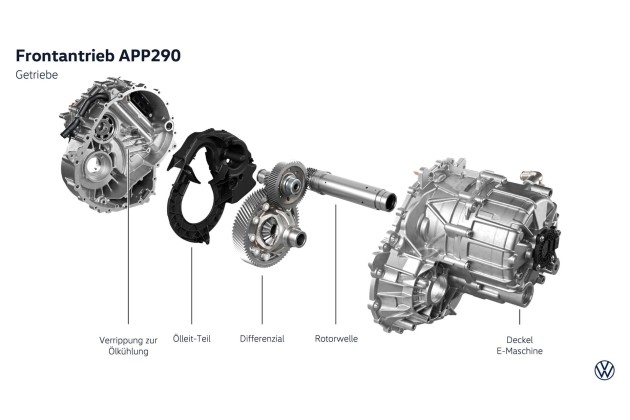 Frontantrieb APP290
Getriebe

Verrippung zur Ölkühlung

Ölleit-Teil

Differenzial

Rotorwelle

Deckel E-Maschine