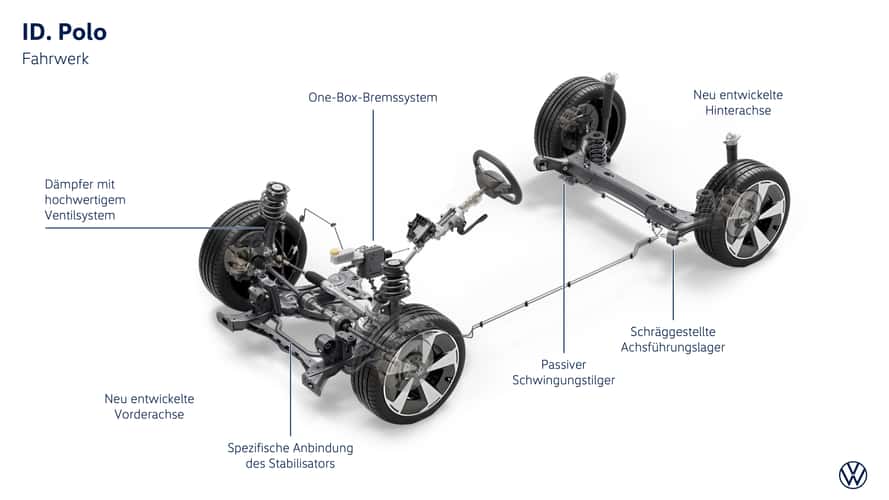 ID. Polo
Fahrwerk

One-Box-Bremssystem

Neu entwickelte Hinterachse

Dämpfer mit hochwertigem Ventilsystem

Schräggestellte Achsführungslager

Passiver Schwingungstilger

Neu entwickelte Vorderachse

Spezifische Anbindung des Stabilisators