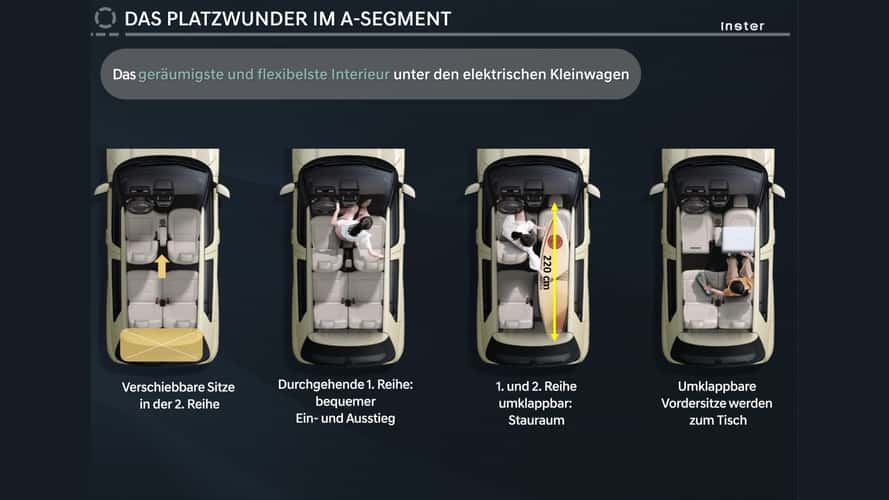 DAS PLATZWUNDER IM A-SEGMENT

Inster

Das geräumigste und flexibelste Interieur unter den elektrischen Kleinwagen

220 cm

Verschiebbare Sitze in der 2. Reihe

Durchgehende 1. Reihe: bequemer Ein- und Ausstieg

1. und 2. Reihe umklappbar: Stauraum

Umklappbare Vordersitze werden zum Tisch